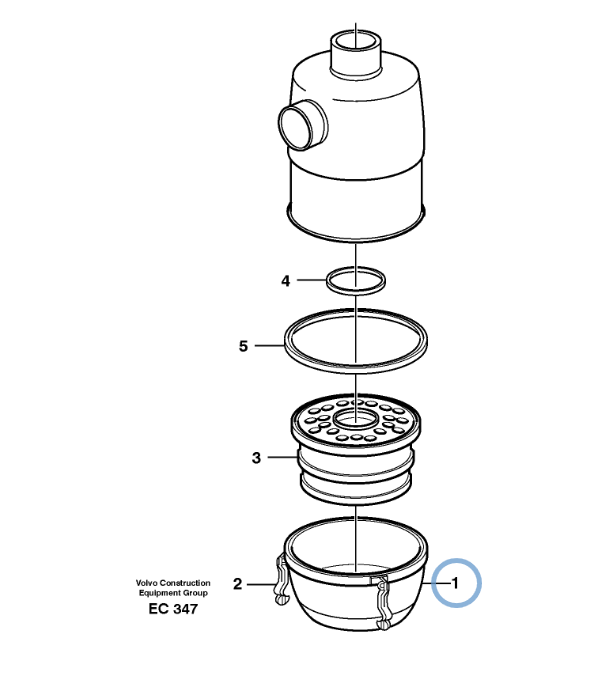 4

5

3

Volvo Construction
Equipment Group
EC 347

2

1