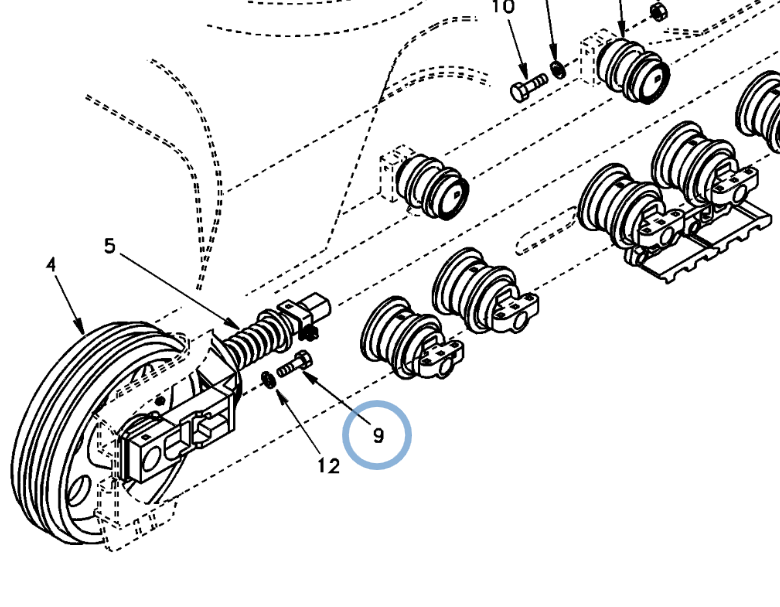 10
5
4
9
12