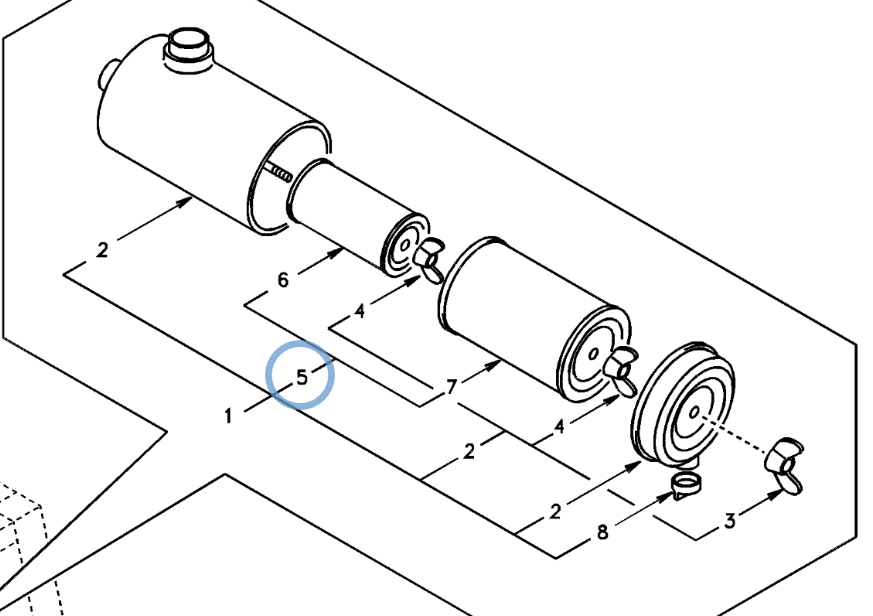 2
6
4
5
1
7
4
2
2
8
3