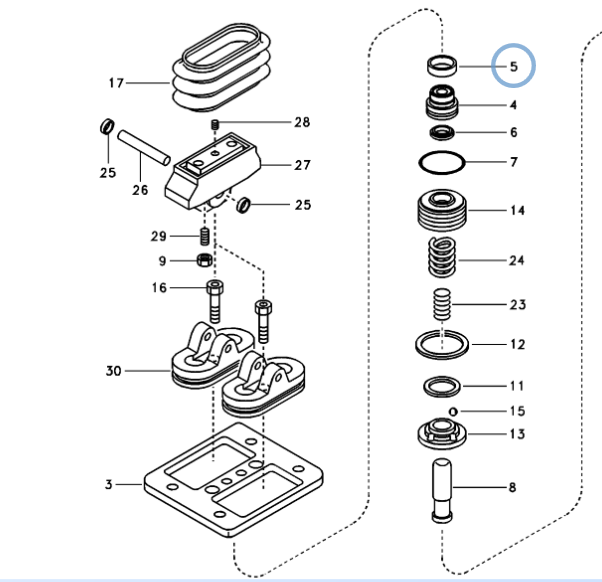 17
28
25
26
27
25
29
9
16
30
3
5
4
6
7
14
24
23
12
11
15
13
8