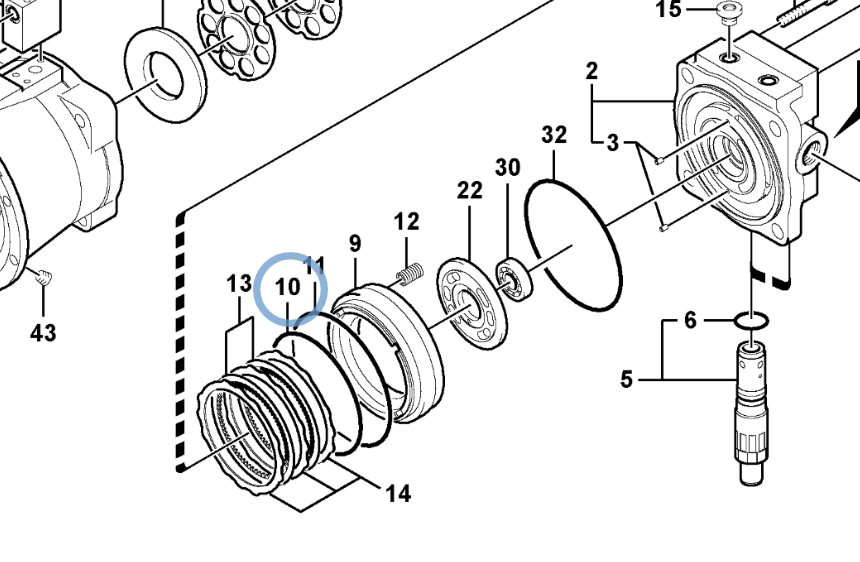 15
2
3
32
30
22
12
9
11
10
13
43
6
5
14