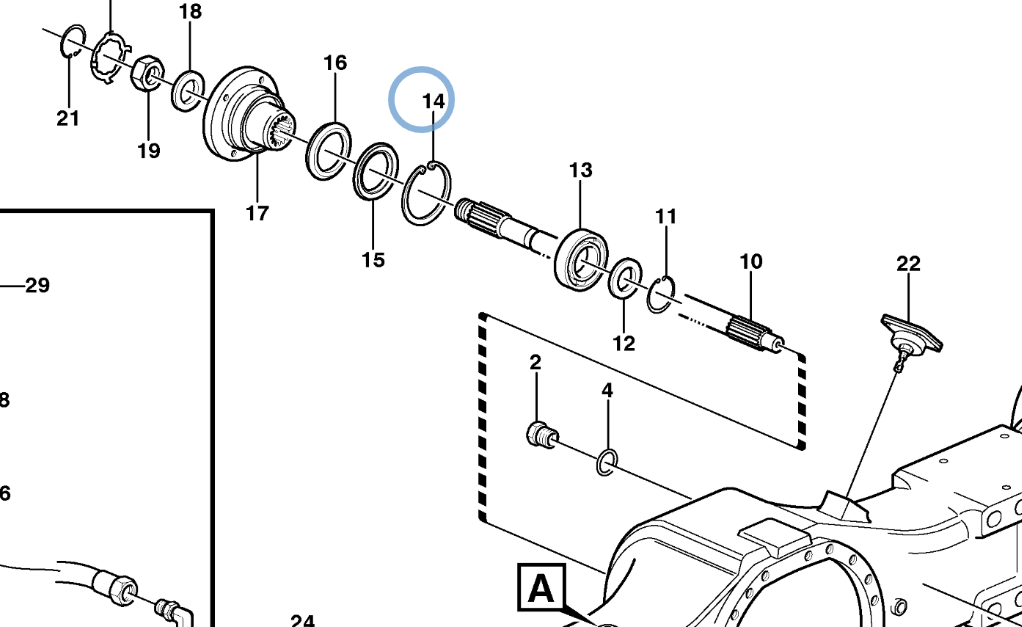 18
16
14
21
19
17
15
13
11
10
22
29
12
2
4
8
6
A
24