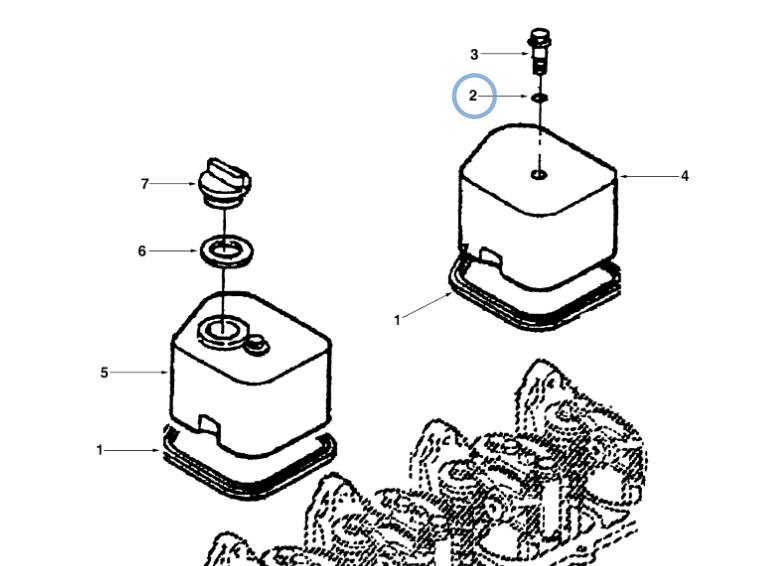 3
2
4
7
6
1
5
1