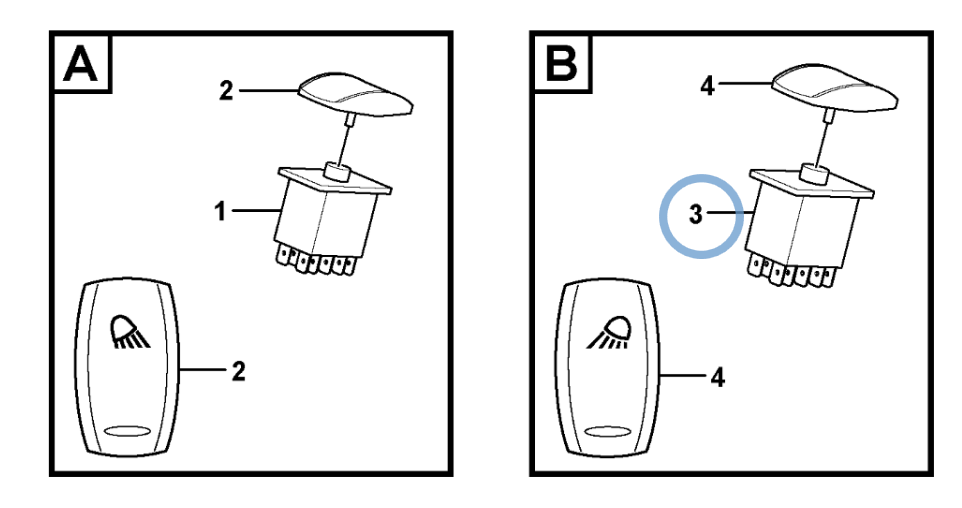 A

2

1

2

B

4

3

4