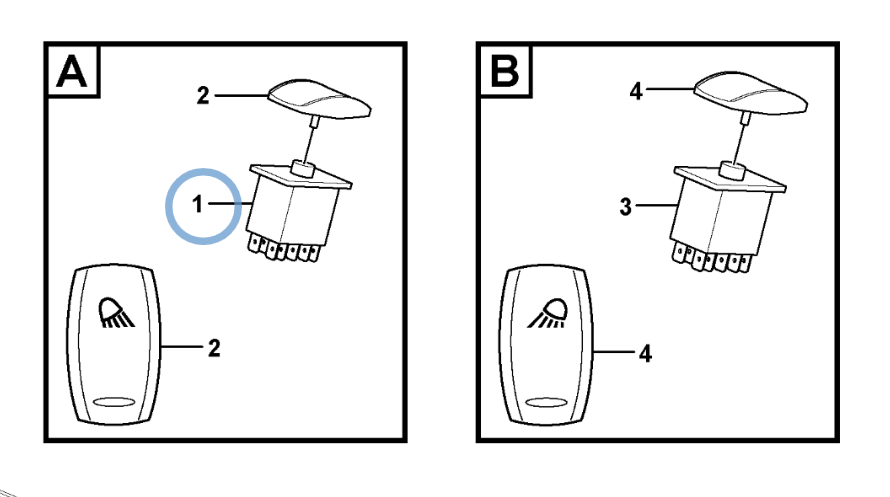 A
2
1
2

B
4
3
4