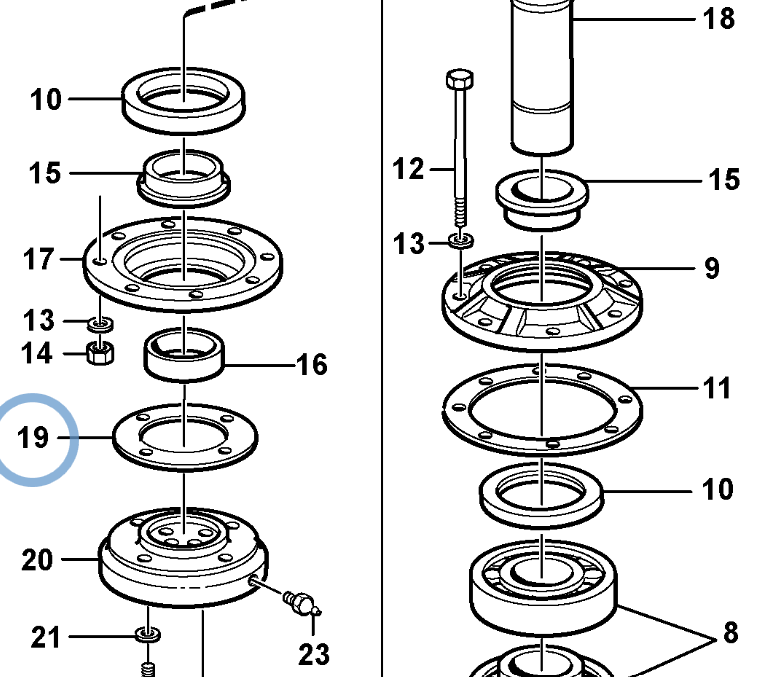 10
15
17
13
14
16
19
20
21
23
18
12
15
13
9
11
10
8