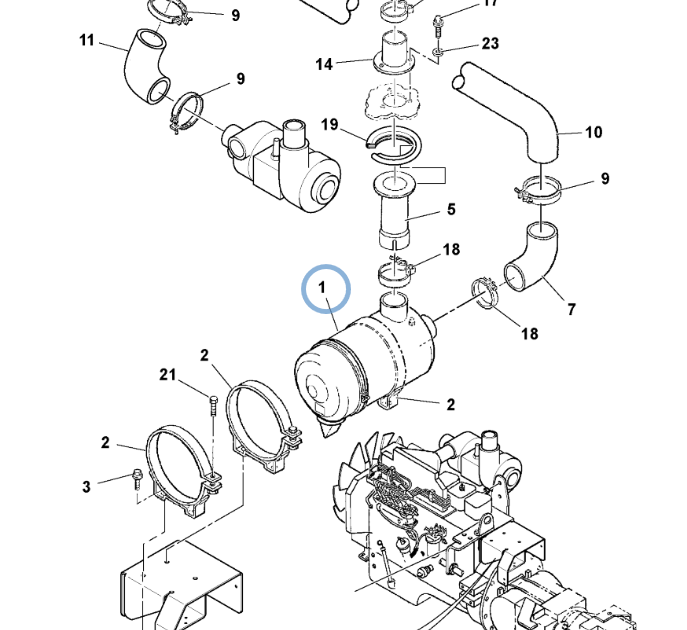 9
17
11
23
14
9
19
10
9
5
18
1
7
18
2
21
2
2
3