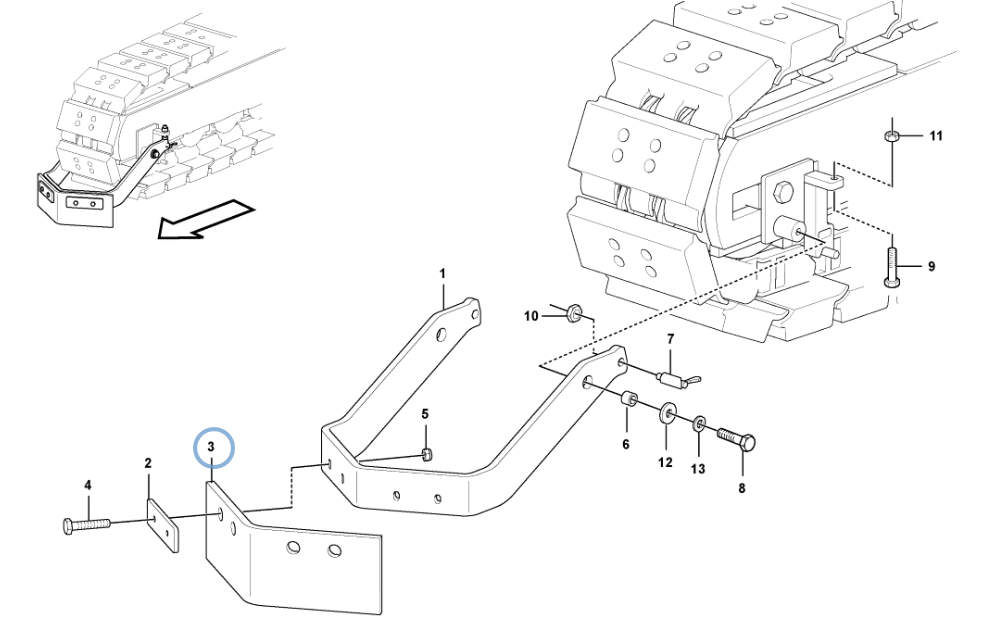 11
9
1
10
7
5
6
12
13
8
3
2
4