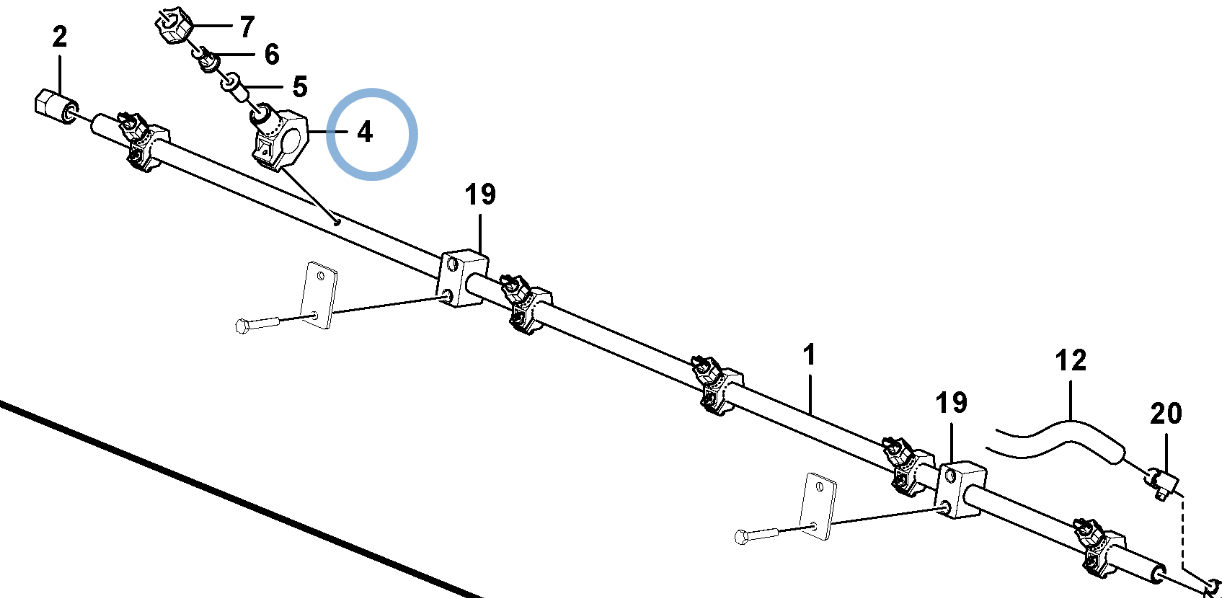 2
7
6
5
4
19
1
12
19
20