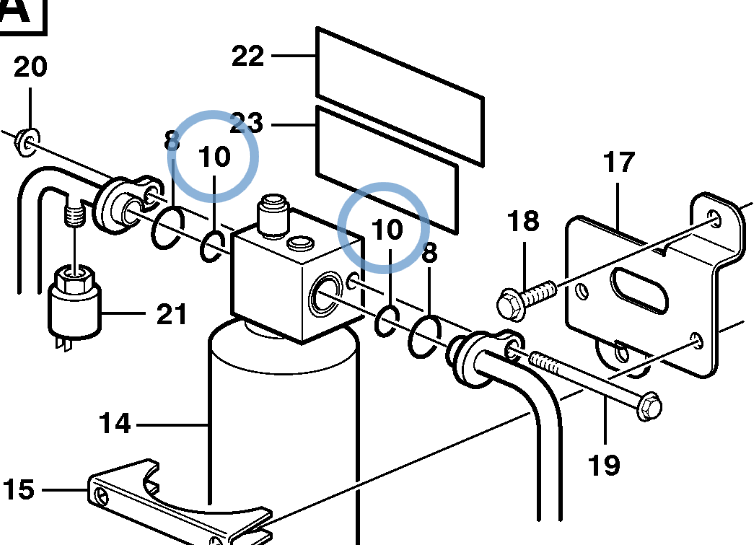 A

20

22

23

8

10

17

10

18

8

21

14

19

15