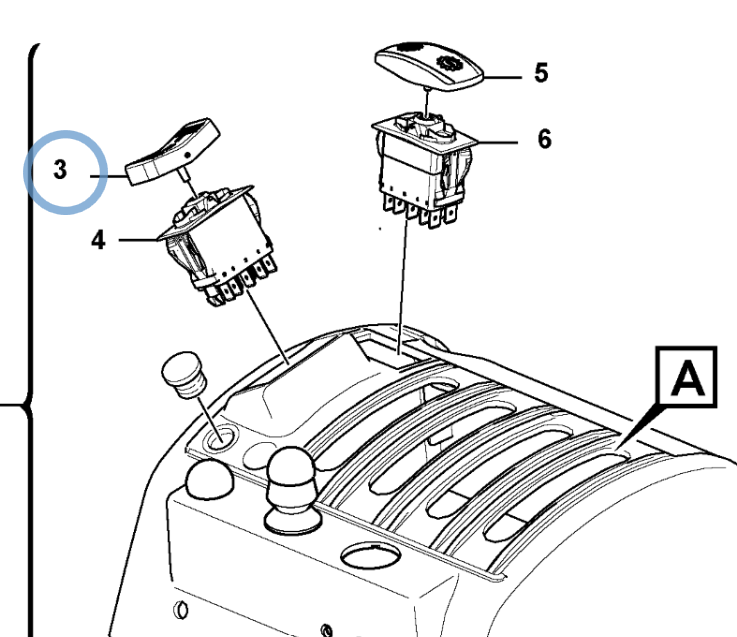 5
6
3
4
A