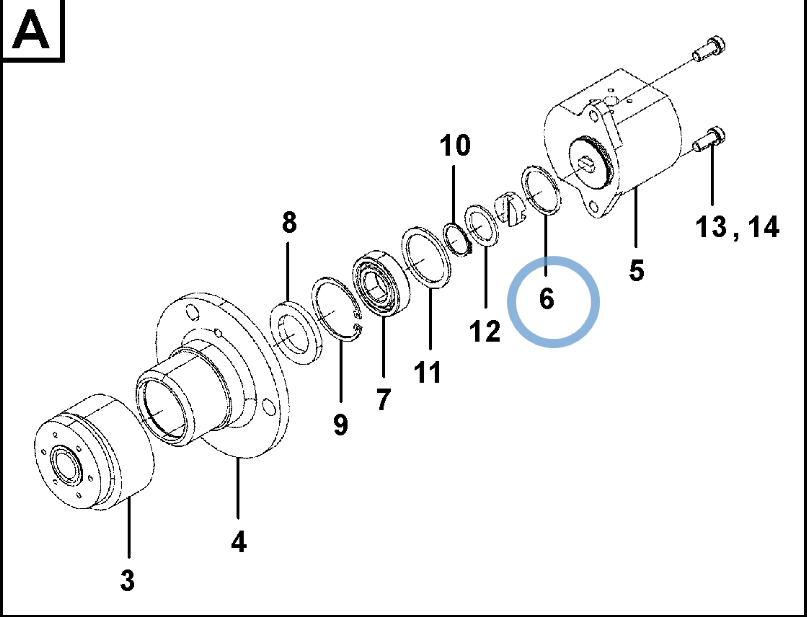 A

10

8

13 , 14

5

6

12

11

7

9

4

3