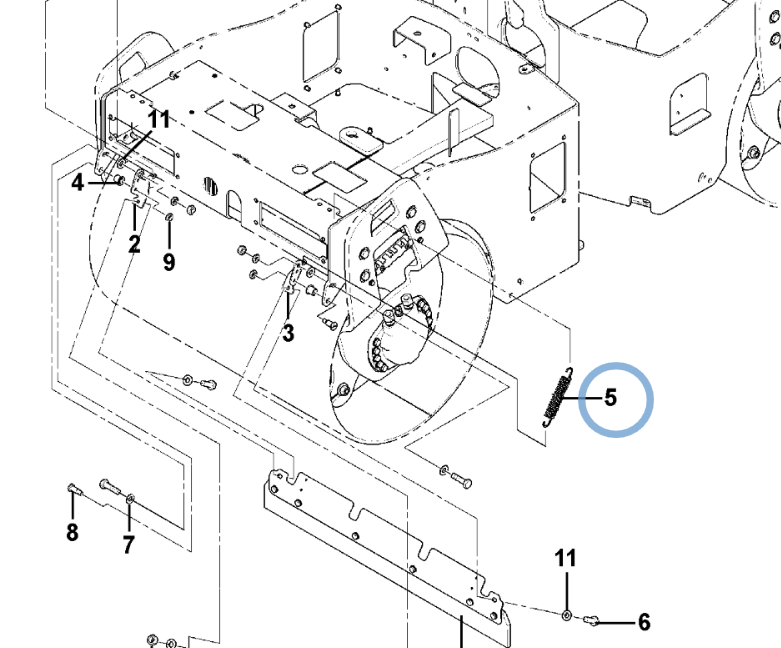 11
4
2
9
3
5
8
7
11
6