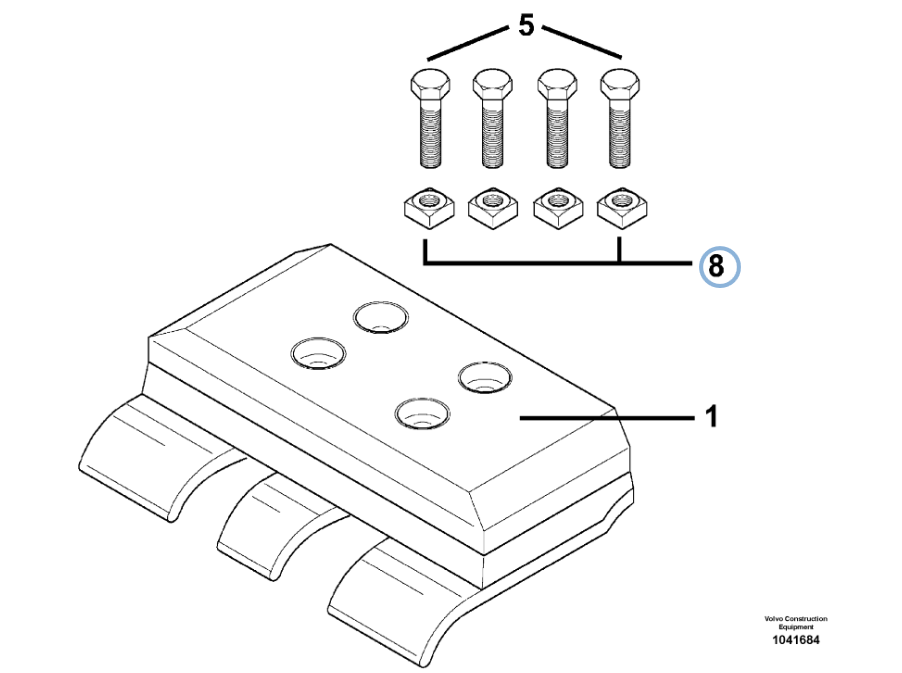 5

8

1

Volvo Construction Equipment
1041684