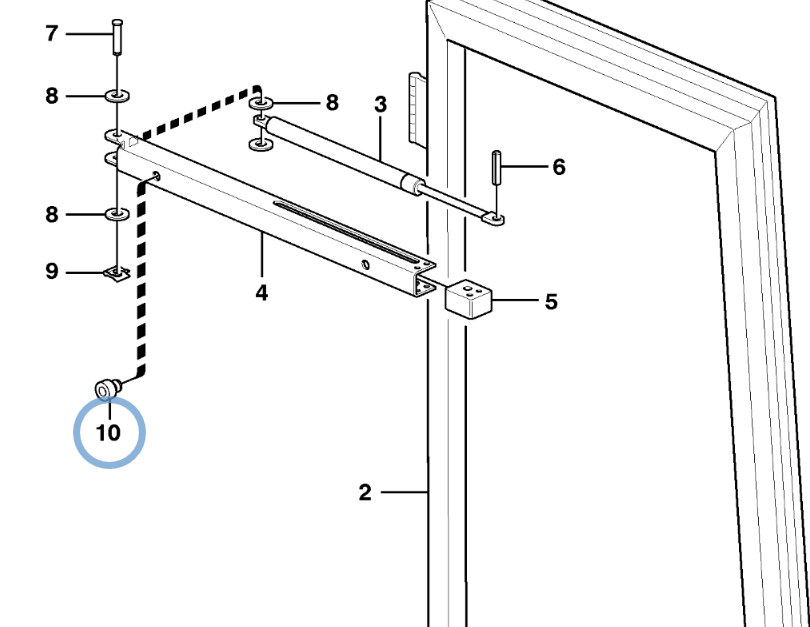 7
8
8
3
6
8
9
4
5
10
2