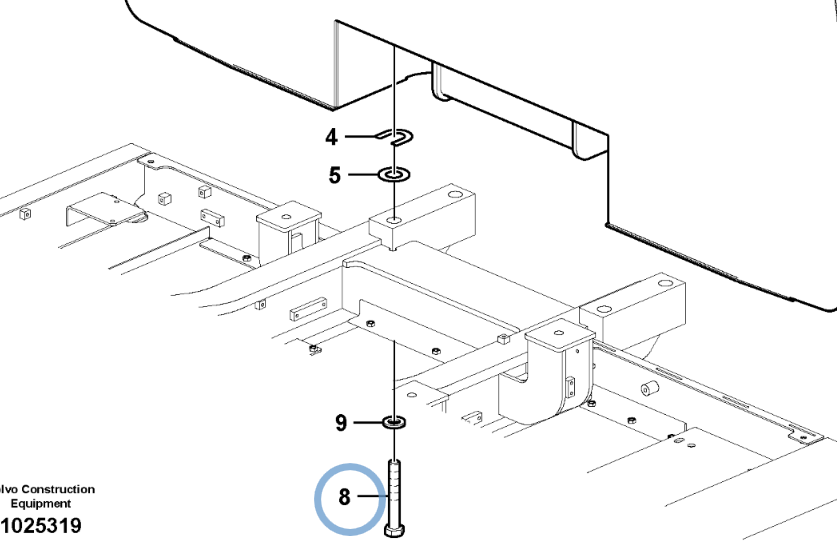 4

5

9

8

olvo Construction Equipment

1025319