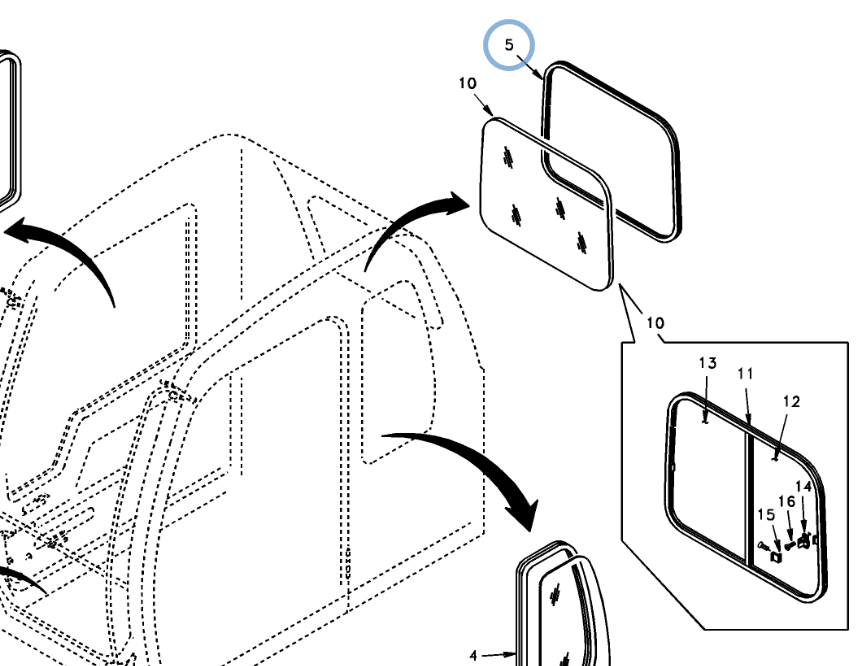 5
10
10
13
11
12
14
16
15
4