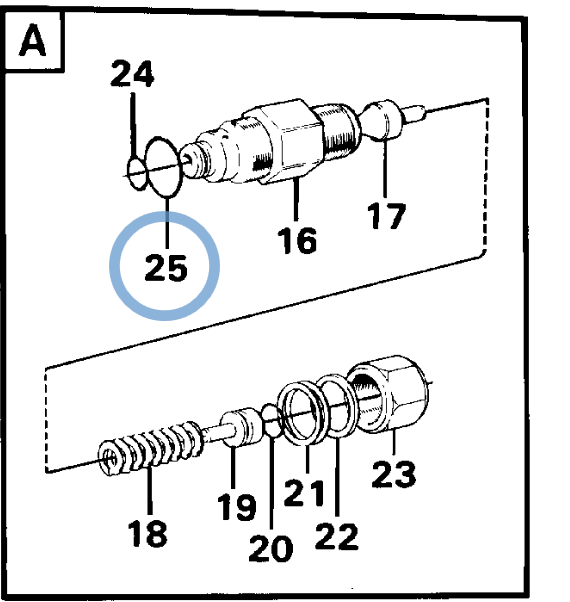 A

24

25

16

17

18

19

20

21

22

23