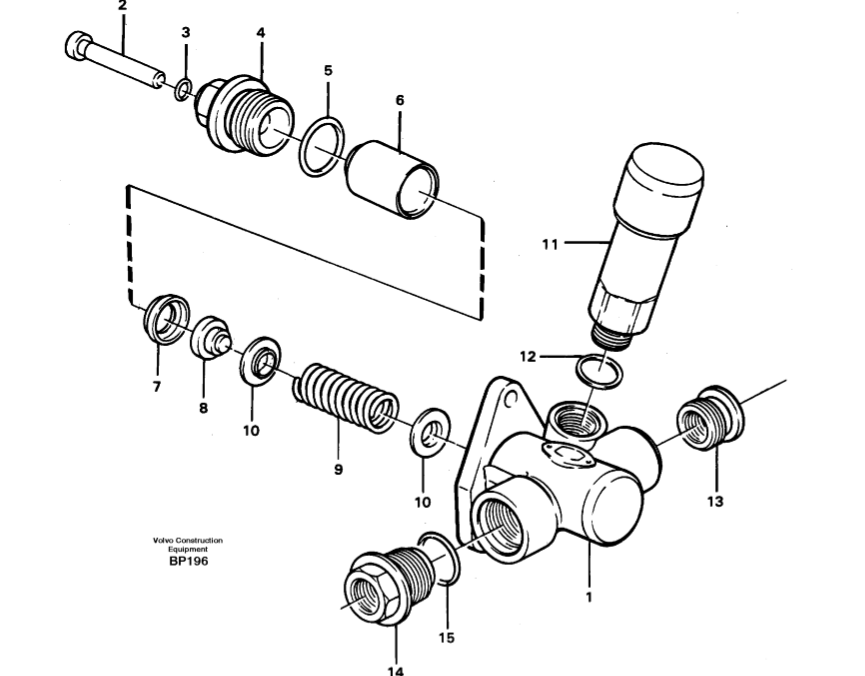 2
3
4
5
6
11
12
7
8
10
9
10
13
Volvo Construction Equipment
BP196
1
15
14