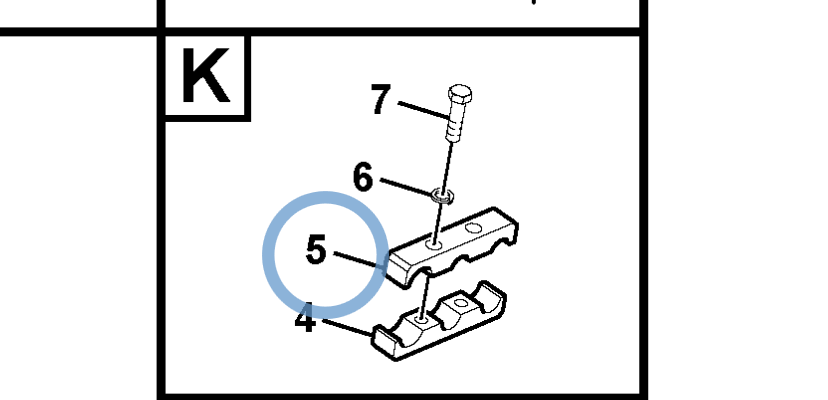 K
7
6
5
4