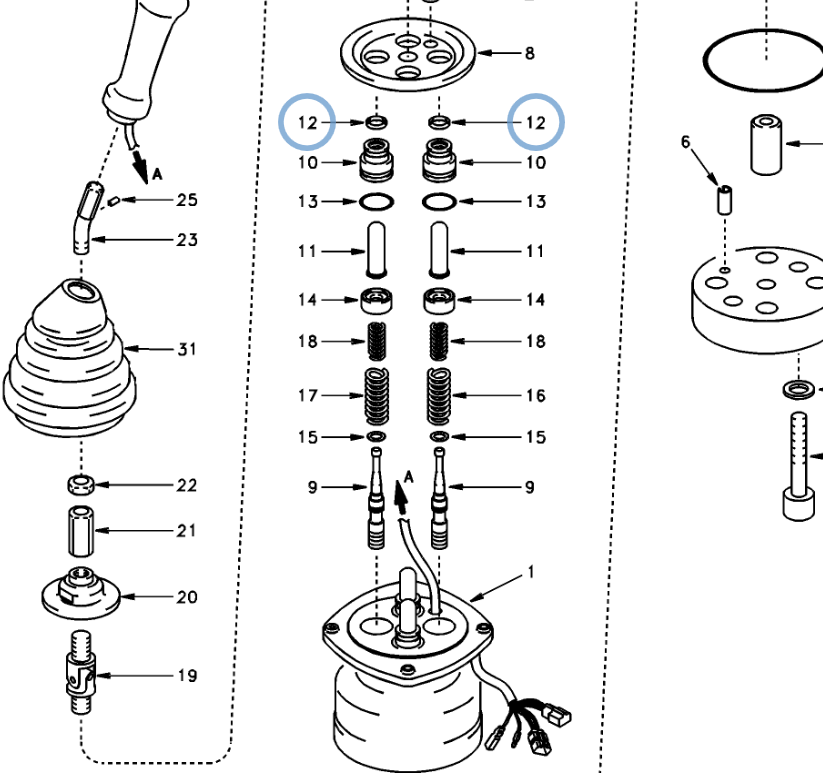 A
25
23
31
22
21
20
19
8
12
12
10
10
13
13
11
11
14
14
18
18
17
16
15
15
9
A
9
1
6