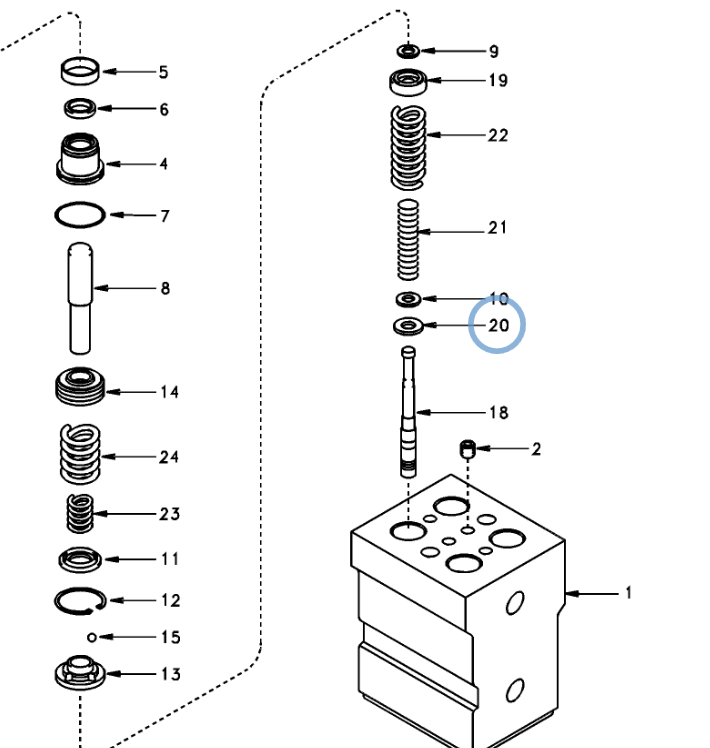 5
6
4
7
8
14
24
23
11
12
15
13
9
19
22
21
10
20
18
2
1