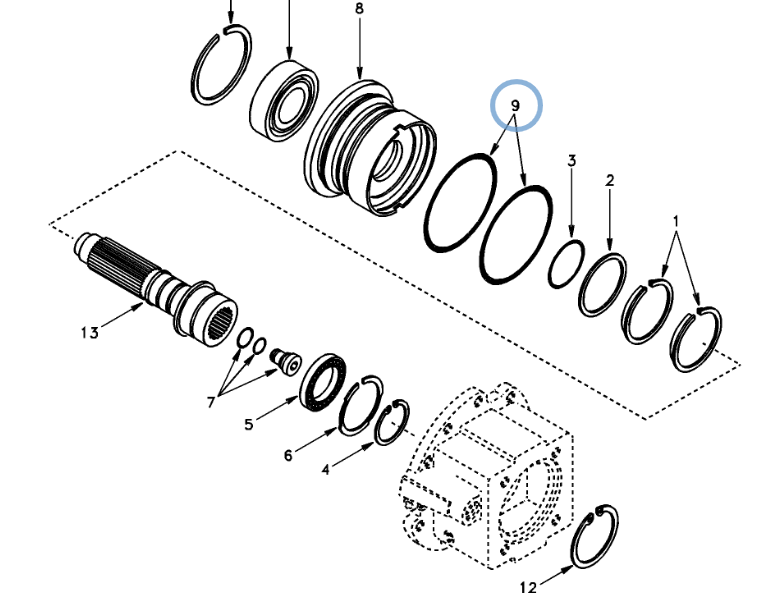 8
9
3
2
1
13
7
5
6
4
12