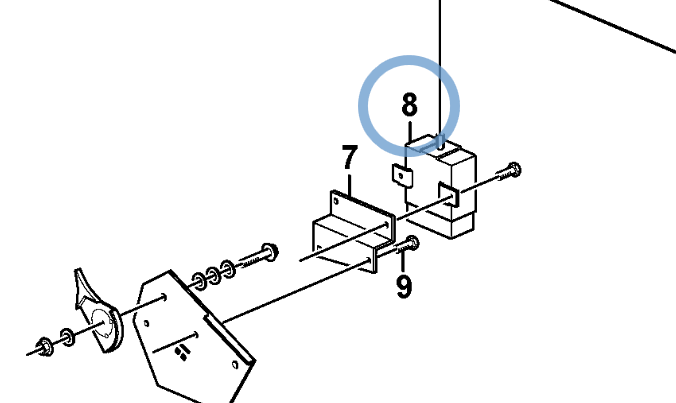 8
7
9