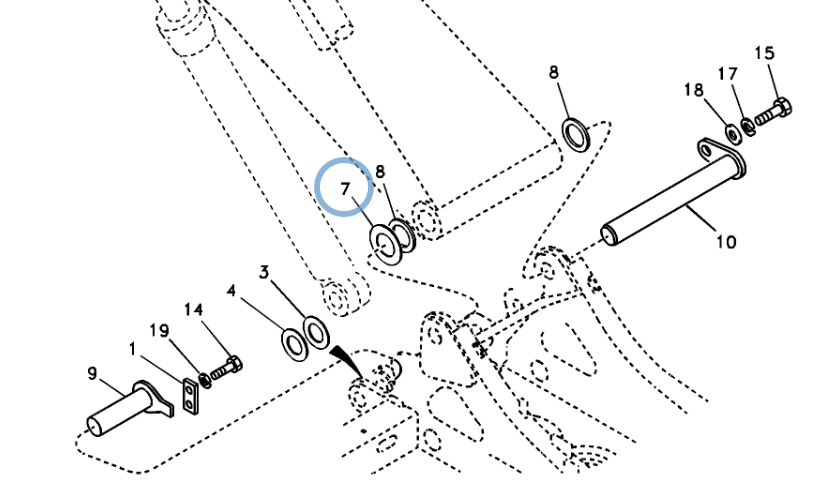 8
15
17
18
7
8
10
3
4
14
19
1
9