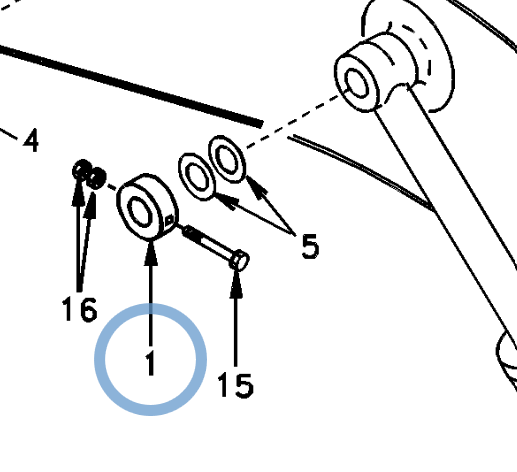 4
5
16
1
15