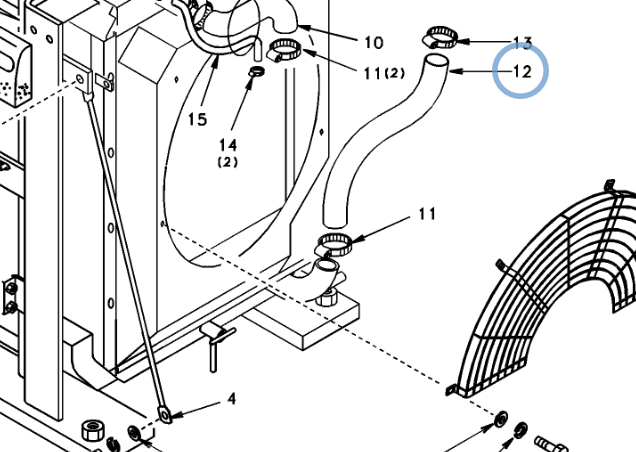 10
13
11(2)
12
15
14
(2)
11
4