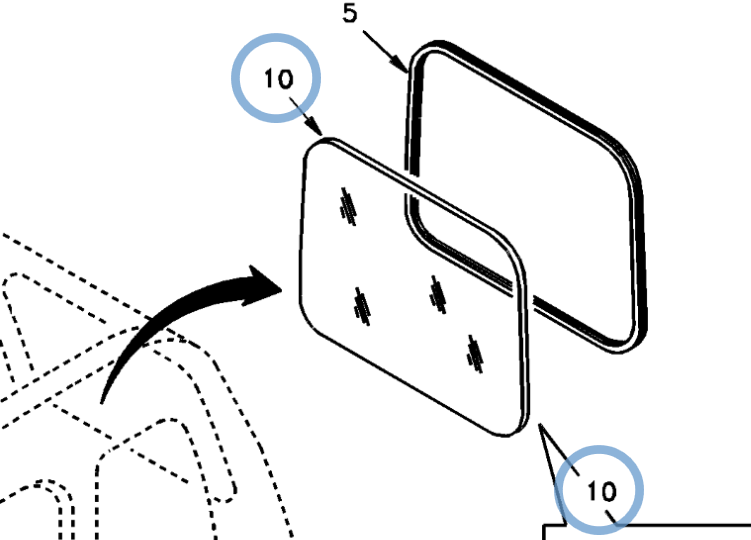 5
10
10