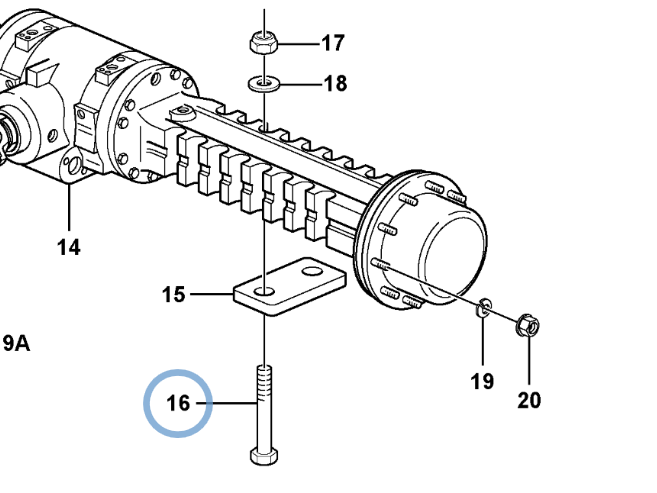 17
18
14
15
9A
16
19
20