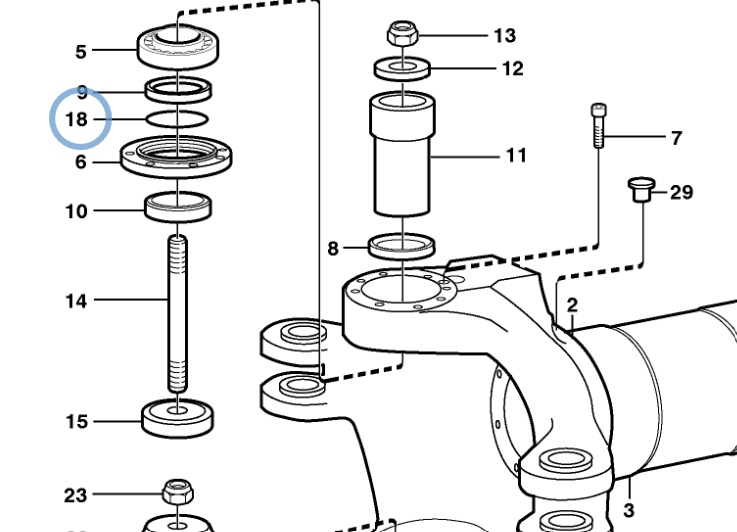 5
9
18
6
10
14
15
23
13
12
11
8
7
29
2
3