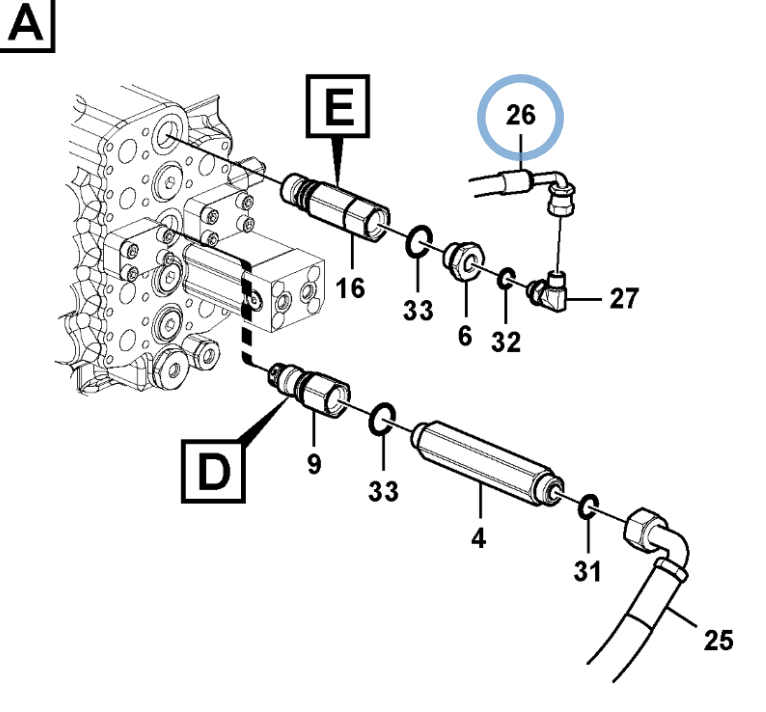 A

E

26

16

33

6

32

27

D

9

33

4

31

25