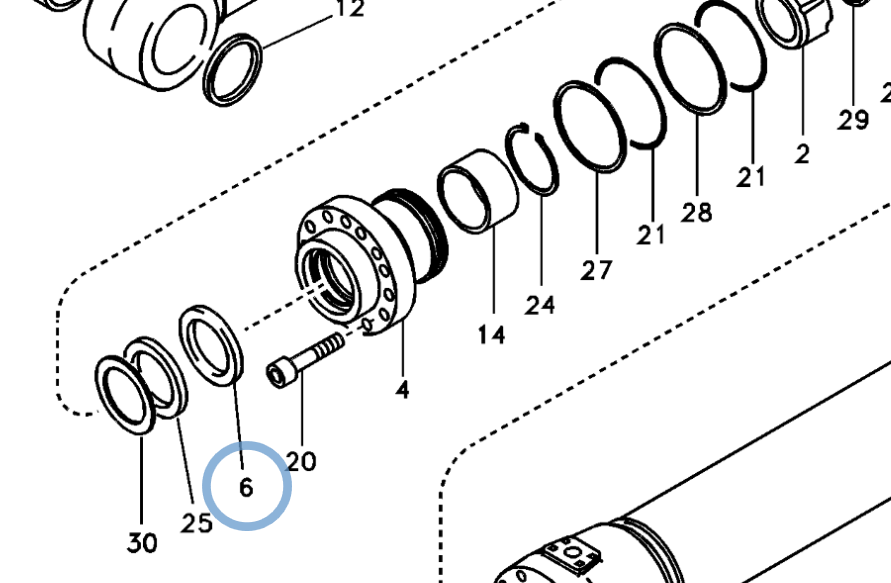 12
29
2
21
28
21
27
24
14
4
20
6
25
30