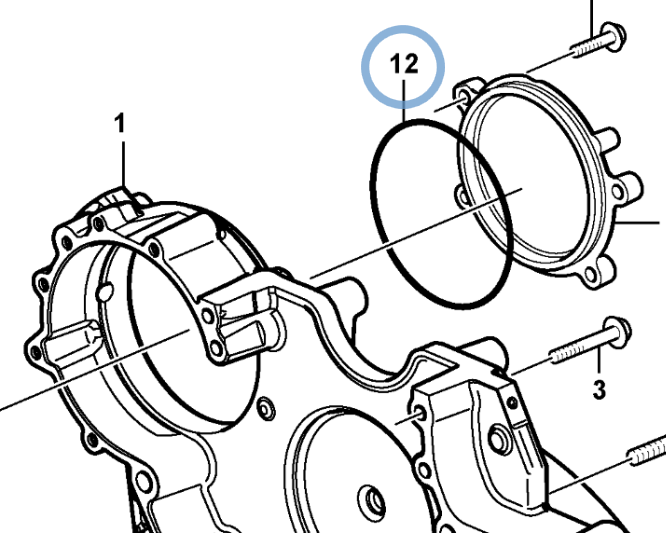 12
1
3