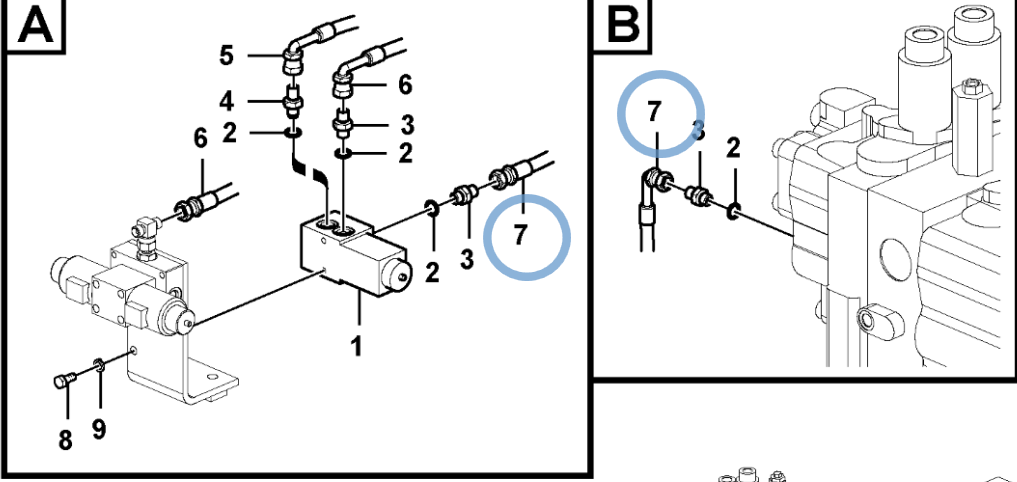 A

5
4
2
6
6
3
2
2
3
7
1
8
9

B

7
3
2