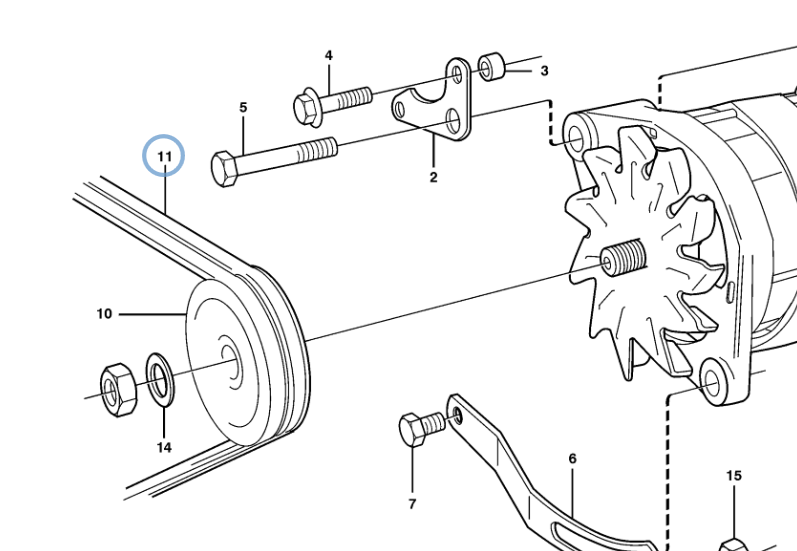 4
3
5
11
2
10
14
7
6
15