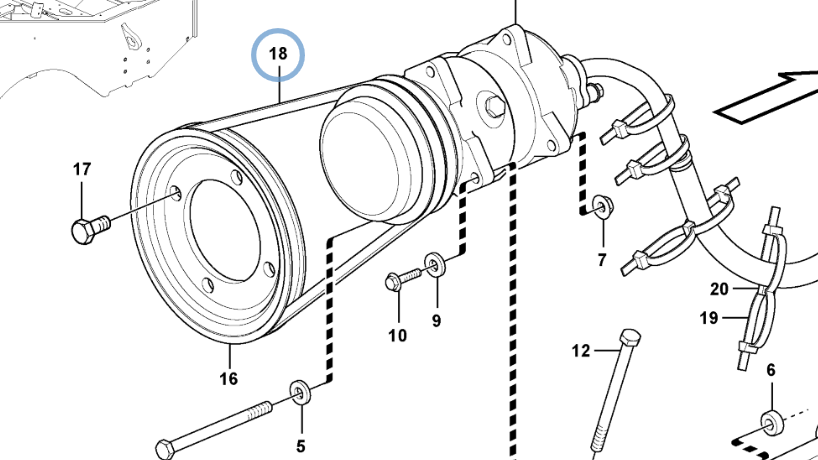 18
17
7
20
19
10
9
12
6
16
5