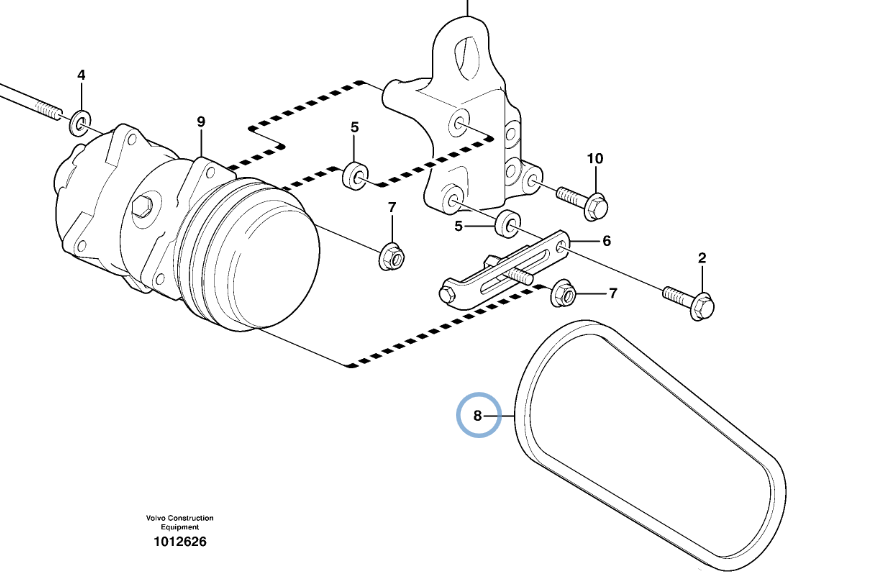 4
9
5
10
7
5
6
2
7
8
Volvo Construction Equipment
1012626