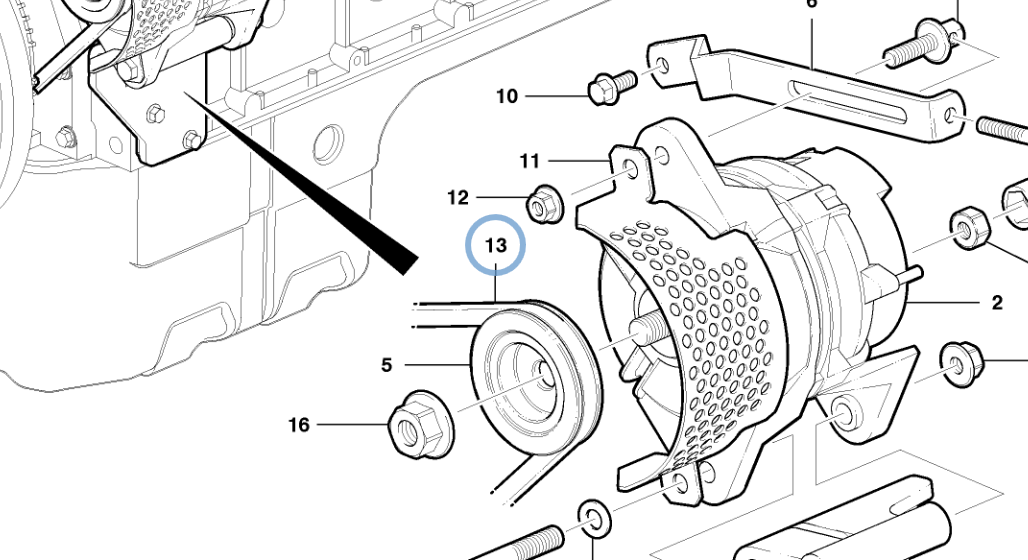 6
10
11
12
13
2
5
16