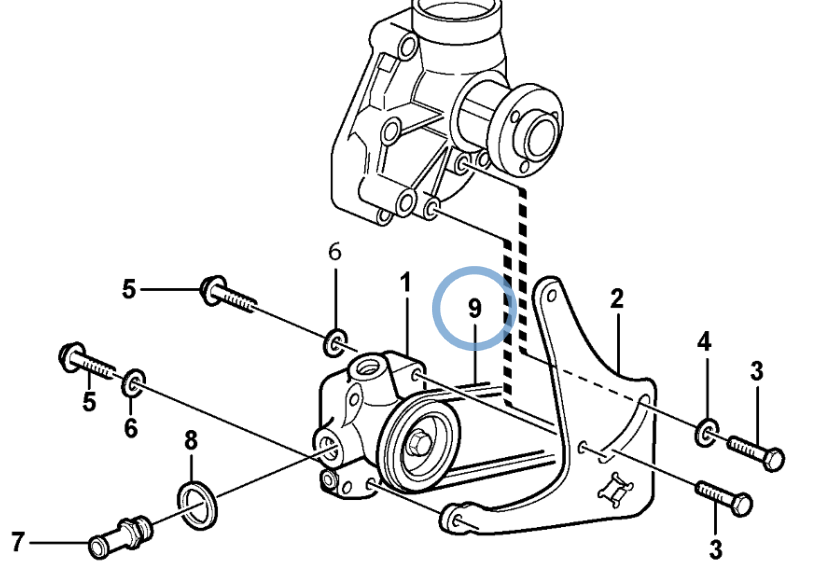 6
5
1
9
2
4
3
5
6
8
7
3