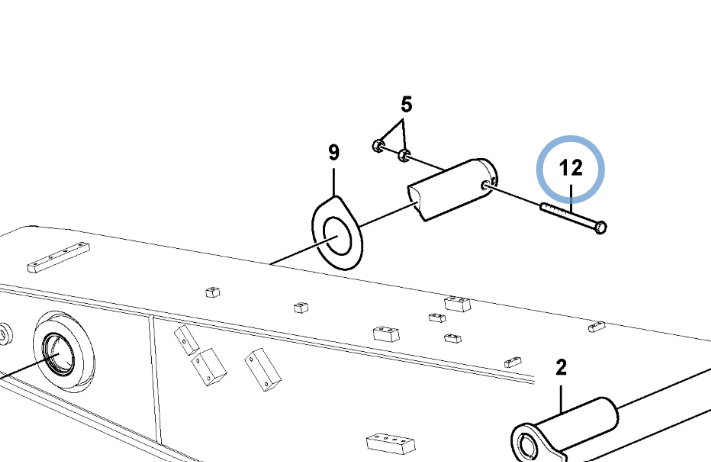 5
9
12
2