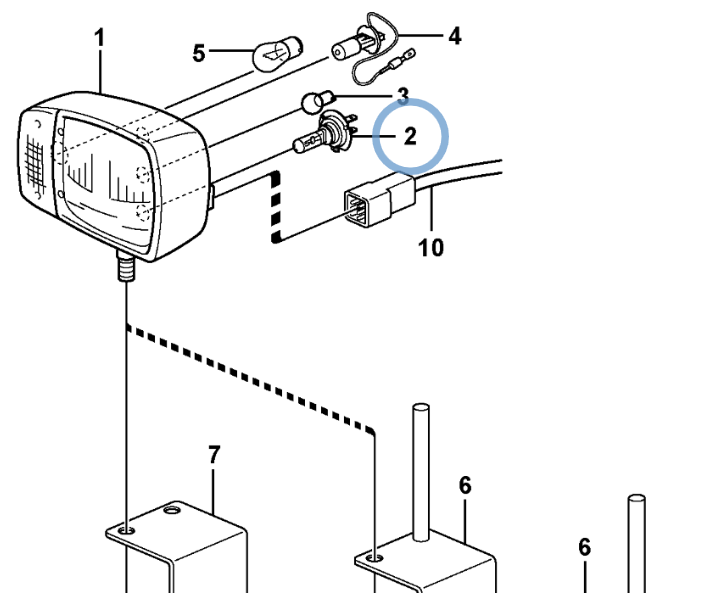 1
5
4
3
2
10
7
6
6