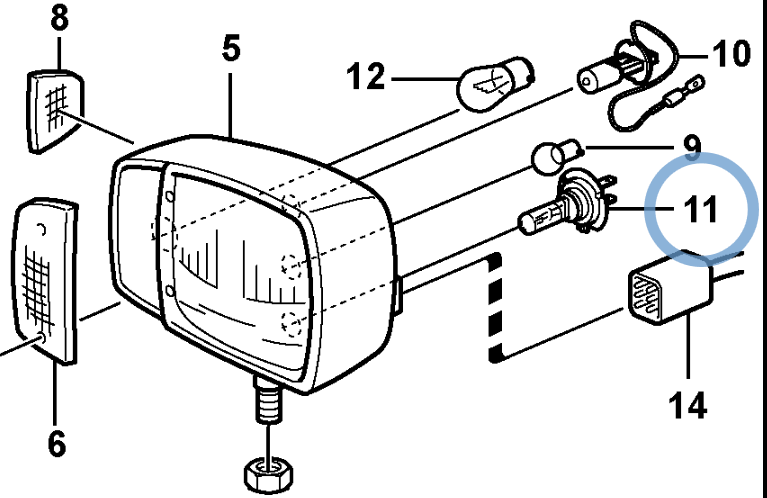 8
5
12
10
9
11
14
6