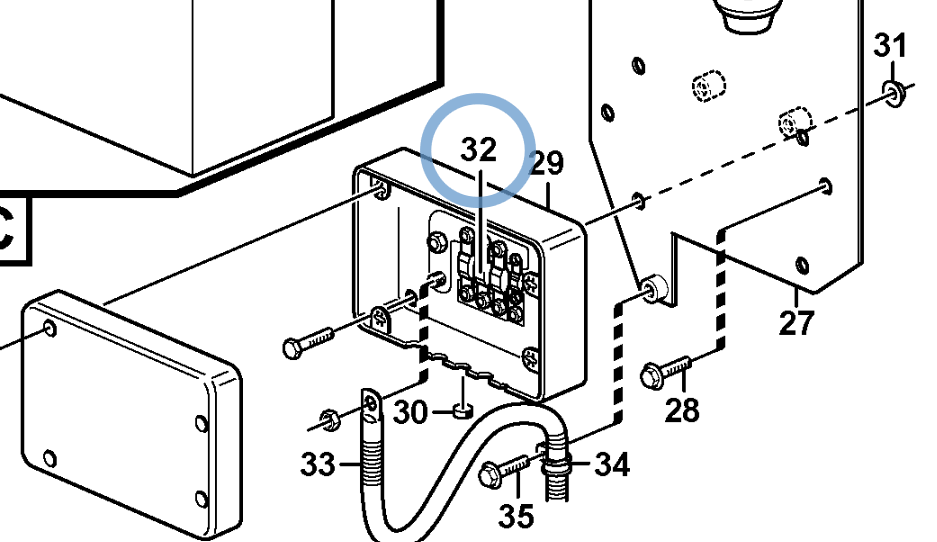 31
32
29
C
27
28
30
33
34
35