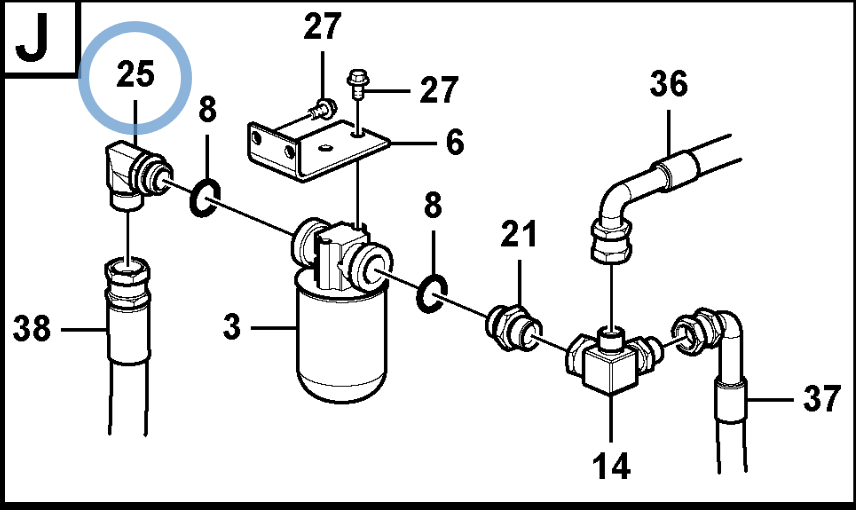 J
25
27
27
36
8
6
8
21
38
3
37
14