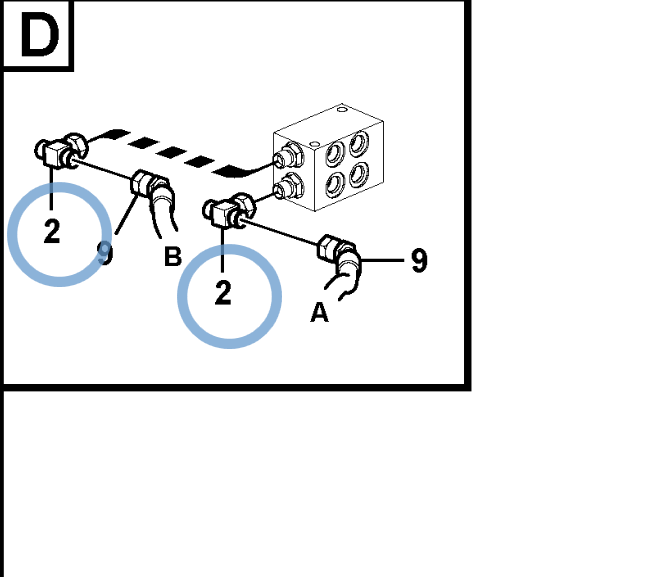 D

2

9

B

2

9

A