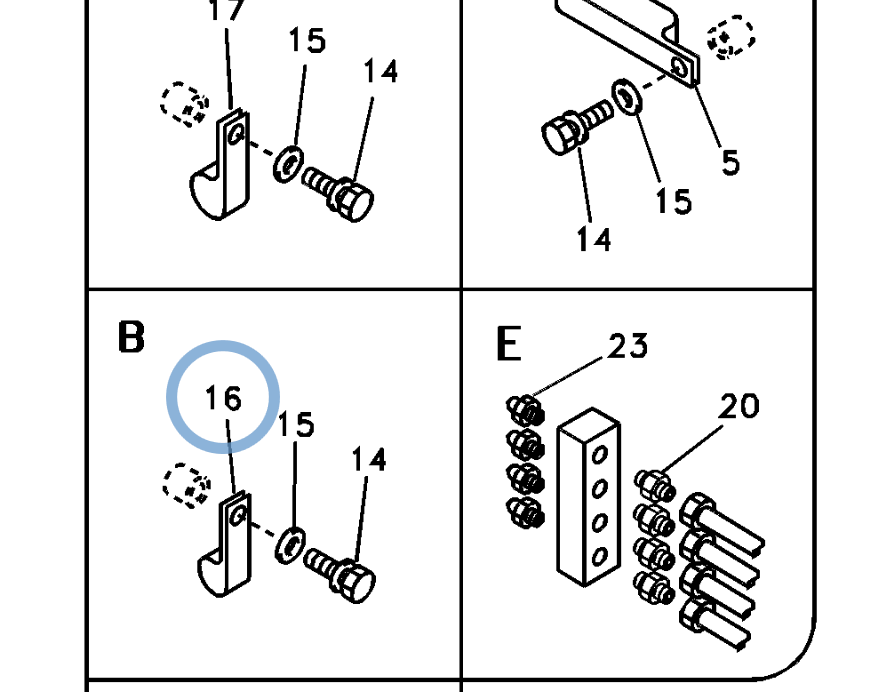 17
15
14
5
15
14
B
16
15
14
E
23
20